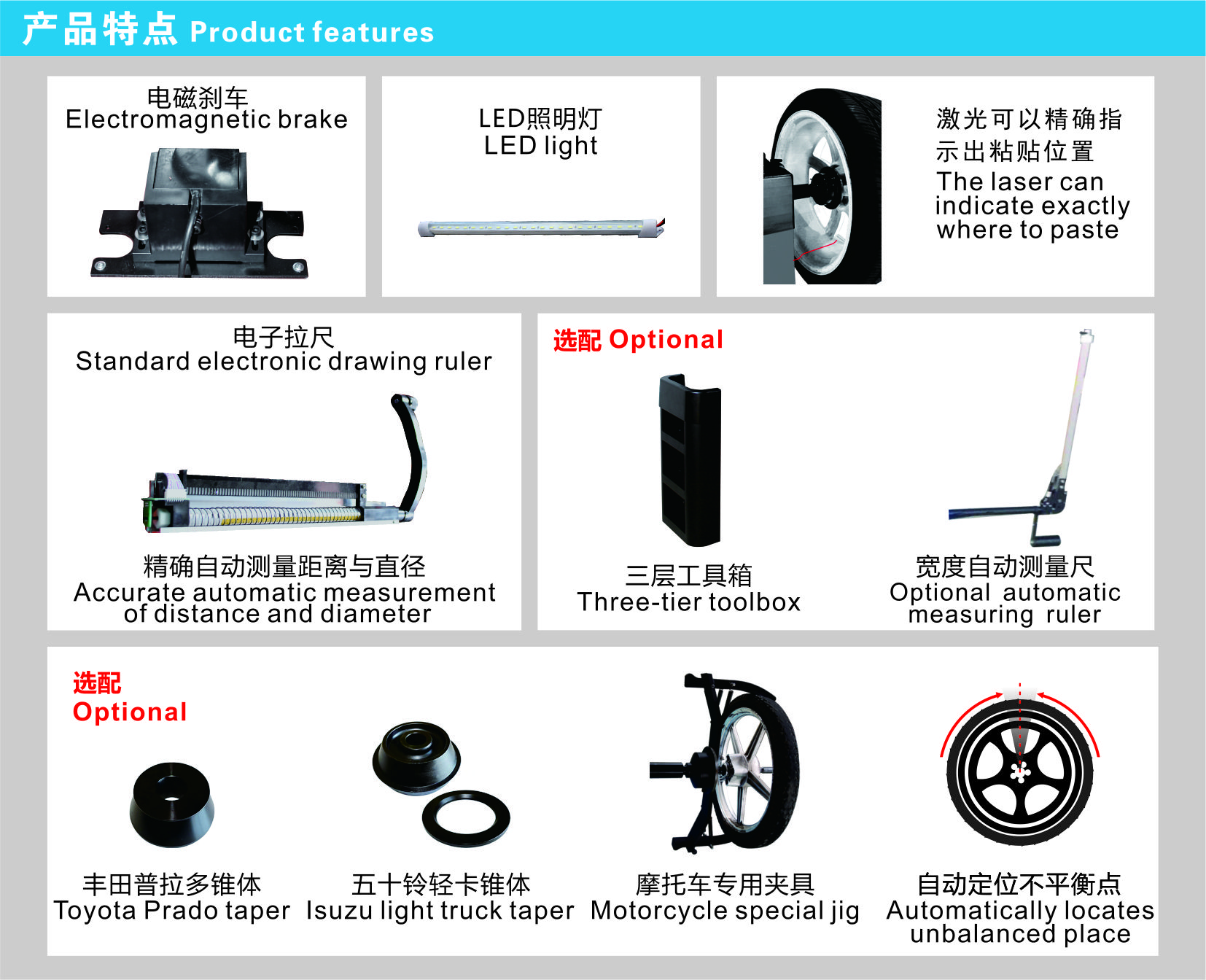 产品特点 Product features

电磁刹车
Electromagnetic brake

LED照明灯
LED light

激光可以精确指示出粘贴位置
The laser can indicate exactly where to paste

电子拉尺
Standard electronic drawing ruler

精确自动测量距离与直径
Accurate automatic measurement of distance and diameter

选配 Optional

三层工具箱
Three-tier toolbox

宽度自动测量尺
Optional automatic measuring ruler

选配
Optional

丰田普拉多锥体
Toyota Prado taper

五十铃轻卡锥体
Isuzu light truck taper

摩托车专用夹具
Motorcycle special jig

自动定位不平衡点
Automatically locates unbalanced place